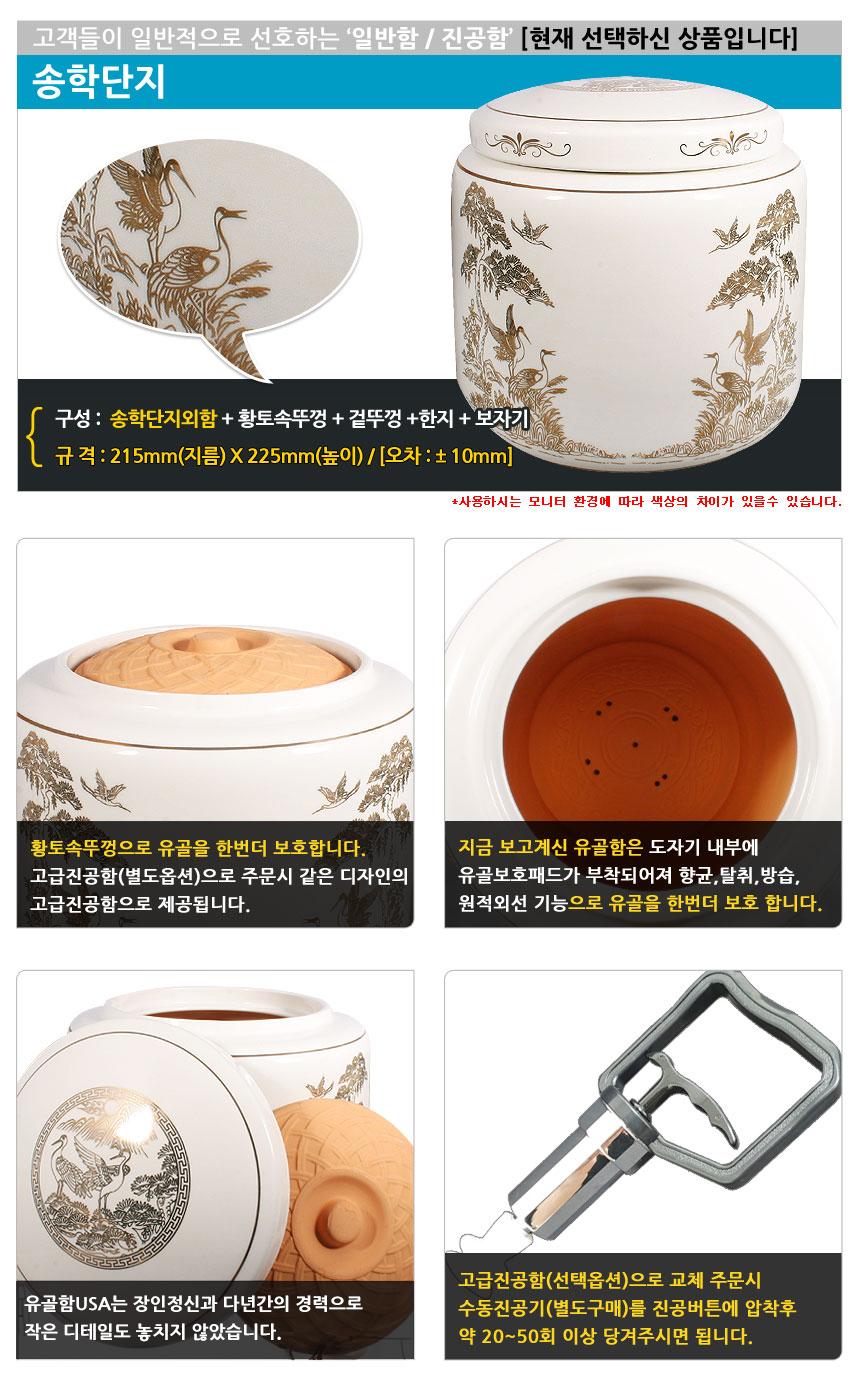 고객들이 일반적으로 선호하는 '일반함 / 진공함' [현재 선택하신 상품입니다]

송학단지

구성 : 송학단지외함 + 황토속뚜껑 + 겉뚜껑 +한지 + 보자기
규 격 : 215mm(지름) X 225mm(높이) / [오차 : ± 10mm]

*사용하시는 모니터 환경에 따라 색상의 차이가 있을수 있습니다.

황토속뚜껑으로 유골을 한번더 보호합니다.
고급진공함(별도옵션)으로 주문시 같은 디자인의 고급진공함으로 제공됩니다.

지금 보고계신 유골함은 도자기 내부에 유골보호패드가 부착되어져 향균,탈취,방습, 원적외선 기능으로 유골을 한번더 보호 합니다.

유골함USA는 장인정신과 다년간의 경력으로 작은 디테일도 놓치지 않았습니다.

고급진공함(선택옵션)으로 교체 주문시 수동진공기(별도구매)를 진공버튼에 압착후 약 20~50회 이상 당겨주시면 됩니다.